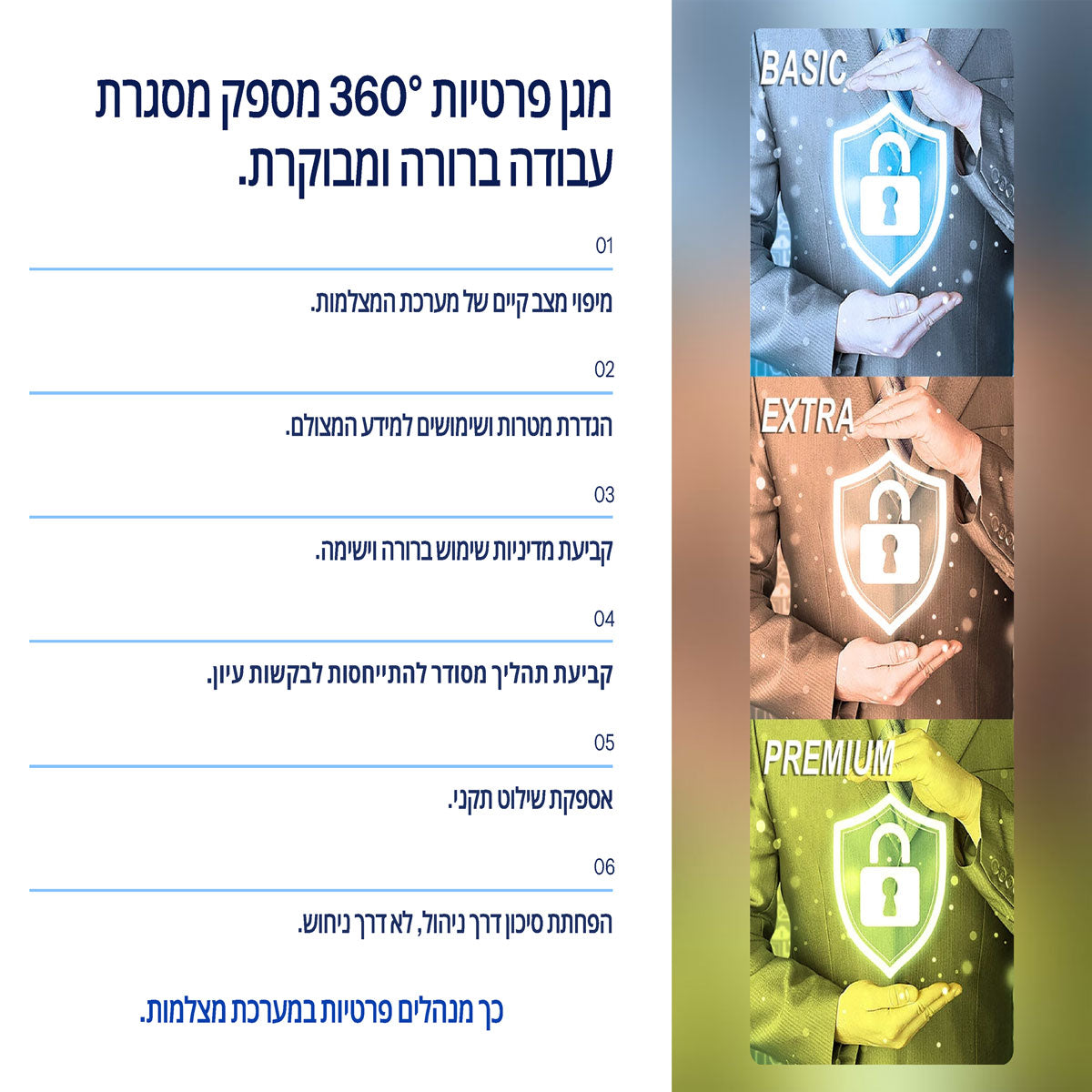 מגן פרטיות °360 מספק מסגרת עבודה ברורה ומבוקרת.

01

מיפוי מצב קיים של מערכת המצלמות.

02

הגדרת מטרות ושימושים למידע המצולם.

03

קביעת מדיניות שימוש ברורה וישימה.

04

קביעת תהליך מסודר להתייחסות לבקשות עיון.

05

אספקת שילוט תקני.

06

הפחתת סיכון דרך ניהול, לא דרך ניחוש.

כך מנהלים פרטיות במערכת מצלמות.

BASIC

EXTRA

PREMIUM