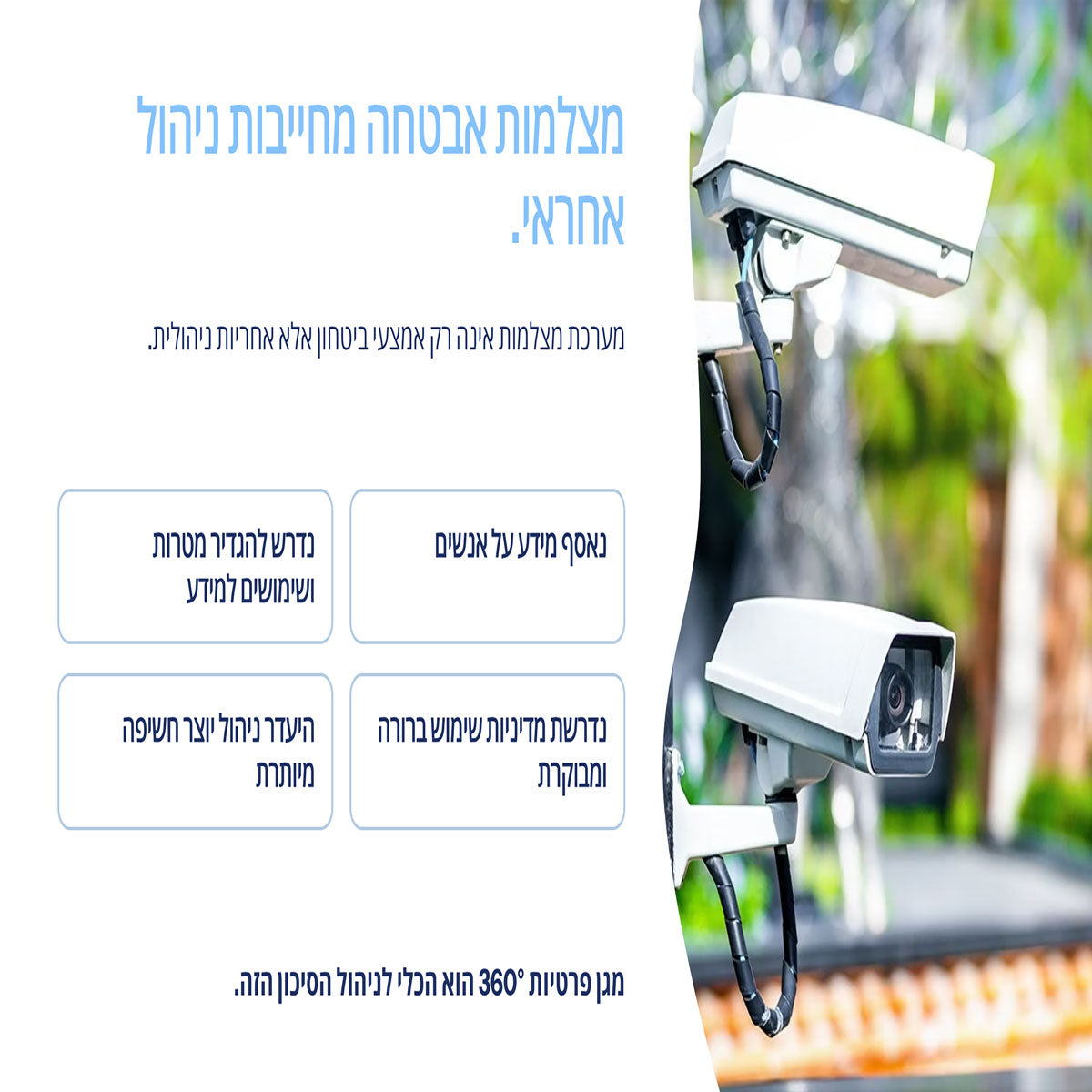 מצלמות אבטחה מחייבות ניהול אחראי.

מערכת מצלמות אינה רק אמצעי ביטחון אלא אחריות ניהולית.

נאסף מידע על אנשים

נדרש להגדיר מטרות ושימושים למידע

נדרשת מדיניות שימוש ברורה ומבוקרת

היעדר ניהול יוצר חשיפה מיותרת

מגן פרטיות 360° הוא הכלי לניהול הסיכון הזה.